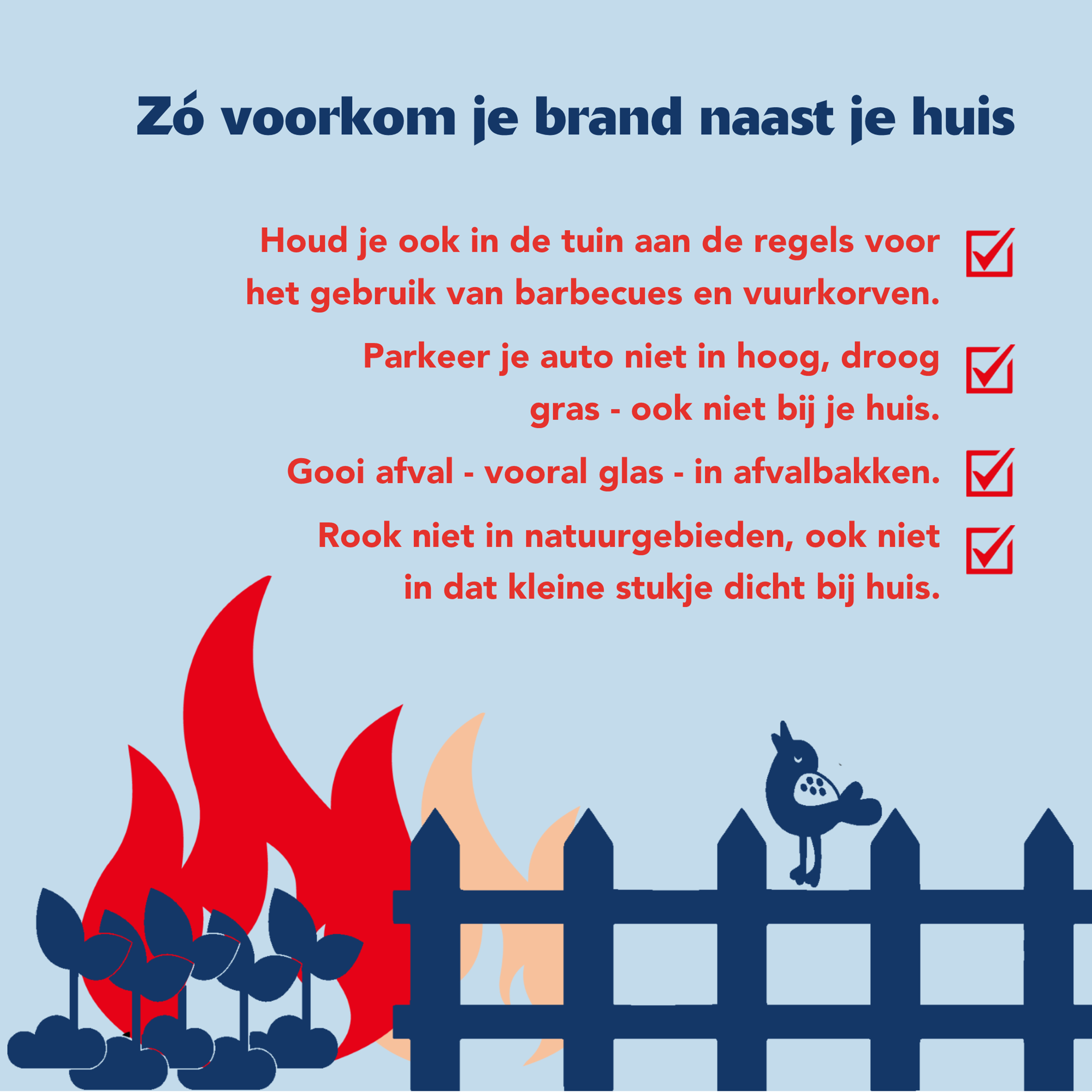 Zó voorkom je brand naast je huis

Houd je ook in de tuin aan de regels voor het gebruik van barbecues en vuurkorven.

Parkeer je auto niet in hoog, droog gras - ook niet bij je huis.

Gooi afval - vooral glas - in afvalbakken.

Rook niet in natuurgebieden, ook niet in dat kleine stukje dicht bij huis.